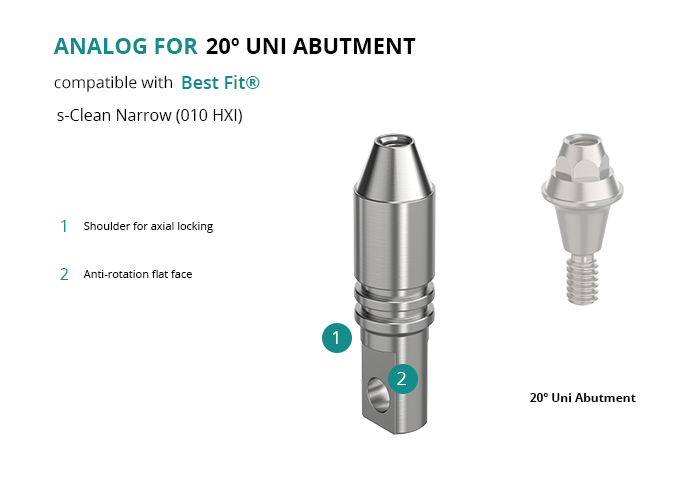 ANALOG FOR 20º UNI ABUTMENT

compatible with Best Fit®

s-Clean Narrow (010 HXI)

1 Shoulder for axial locking

2 Anti-rotation flat face

1

2

20º Uni Abutment