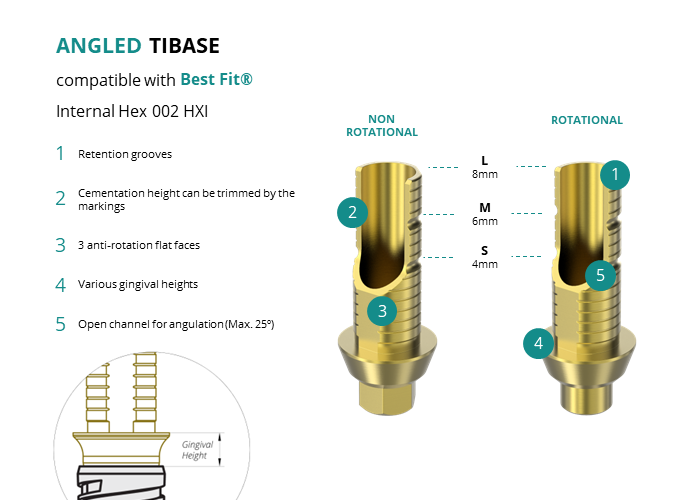 ANGLED TIBASE

compatible with Best Fit®

Internal Hex 002 HXI

1 Retention grooves

2 Cementation height can be trimmed by the markings

3 3 anti-rotation flat faces

4 Various gingival heights

5 Open channel for angulation (Max. 25º)

Gingival Height

NON ROTATIONAL

ROTATIONAL

L 8mm

M 6mm

S 4mm

2

3

1

5

4