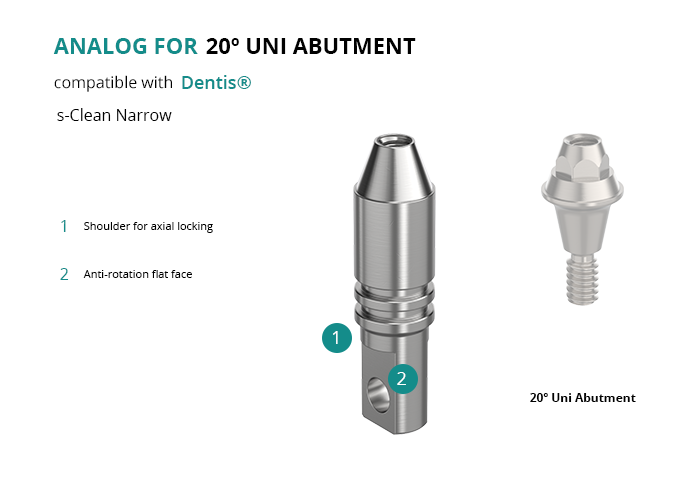 ANALOG FOR 20º UNI ABUTMENT

compatible with Dentis®

s-Clean Narrow

1 Shoulder for axial locking

2 Anti-rotation flat face

1

2

20º Uni Abutment